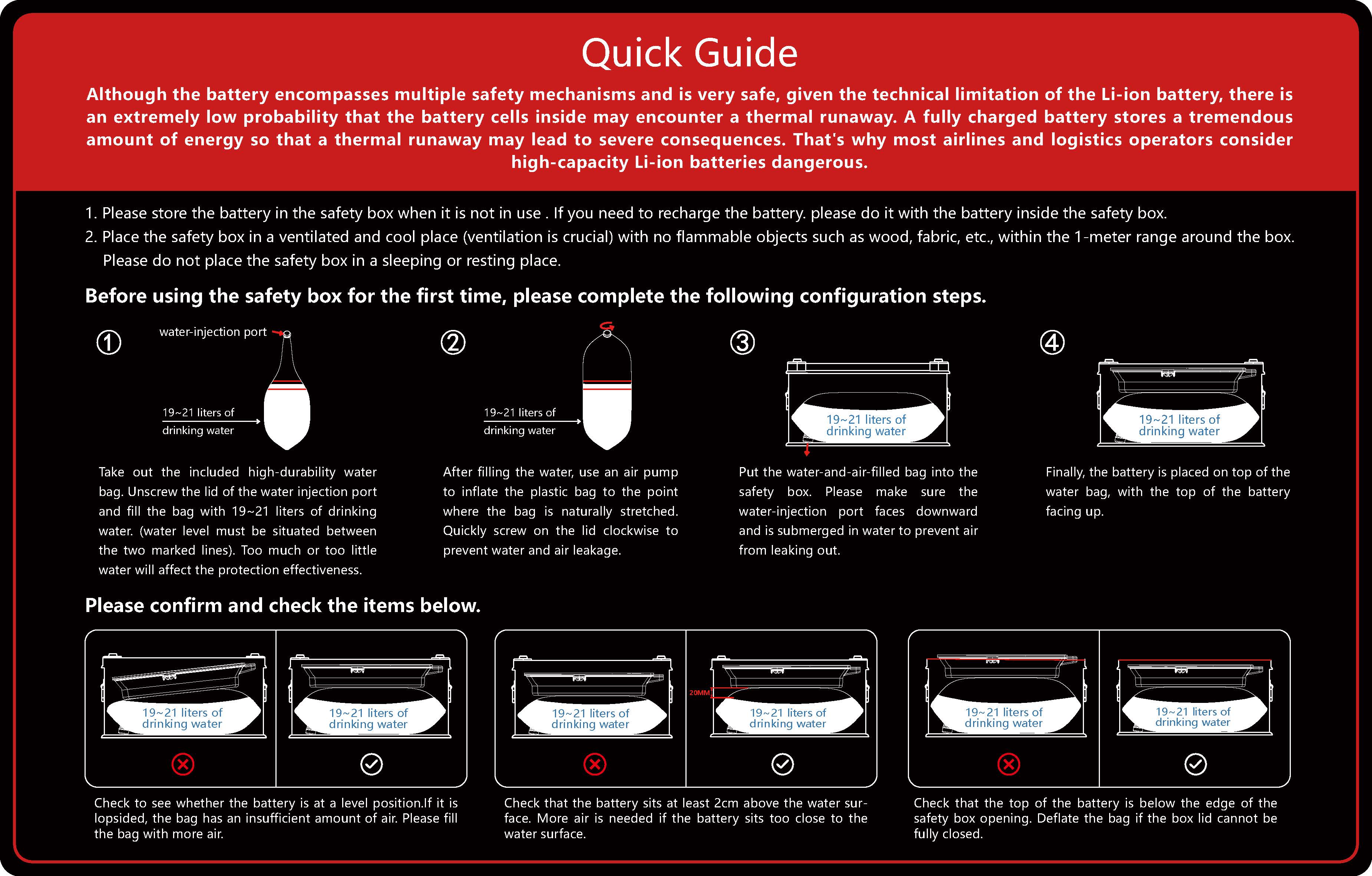 Quick Guide

Although the battery encompasses multiple safety mechanisms and is very safe, given the technical limitation of the Li-ion battery, there is an extremely low probability that the battery cells inside may encounter a thermal runaway. A fully charged battery stores a tremendous amount of energy so that a thermal runaway may lead to severe consequences. That's why most airlines and logistics operators consider high-capacity Li-ion batteries dangerous.

1. Please store the battery in the safety box when it is not in use . If you need to recharge the battery. please do it with the battery inside the safety box.
2. Place the safety box in a ventilated and cool place (ventilation is crucial) with no flammable objects such as wood, fabric, etc., within the 1-meter range around the box. Please do not place the safety box in a sleeping or resting place.

Before using the safety box for the first time, please complete the following configuration steps.

①

water-injection port

19~21 liters of drinking water

Take out the included high-durability water bag. Unscrew the lid of the water injection port and fill the bag with 19~21 liters of drinking water. (water level must be situated between the two marked lines). Too much or too little water will affect the protection effectiveness.

②

19~21 liters of drinking water

After filling the water, use an air pump to inflate the plastic bag to the point where the bag is naturally stretched. Quickly screw on the lid clockwise to prevent water and air leakage.

③

19~21 liters of drinking water

Put the water-and-air-filled bag into the safety box. Please make sure the water-injection port faces downward and is submerged in water to prevent air from leaking out.

④

19~21 liters of drinking water

Finally, the battery is placed on top of the water bag, with the top of the battery facing up.

Please confirm and check the items below.

19~21 liters of drinking water

19~21 liters of drinking water

Check to see whether the battery is at a level position.If it is lopsided, the bag has an insufficient amount of air. Please fill the bag with more air.

19~21 liters of drinking water

20MM

19~21 liters of drinking water

Check that the battery sits at least 2cm above the water surface. More air is needed if the battery sits too close to the water surface.

19~21 liters of drinking water

19~21 liters of drinking water

Check that the top of the battery is below the edge of the safety box opening. Deflate the bag if the box lid cannot be fully closed.