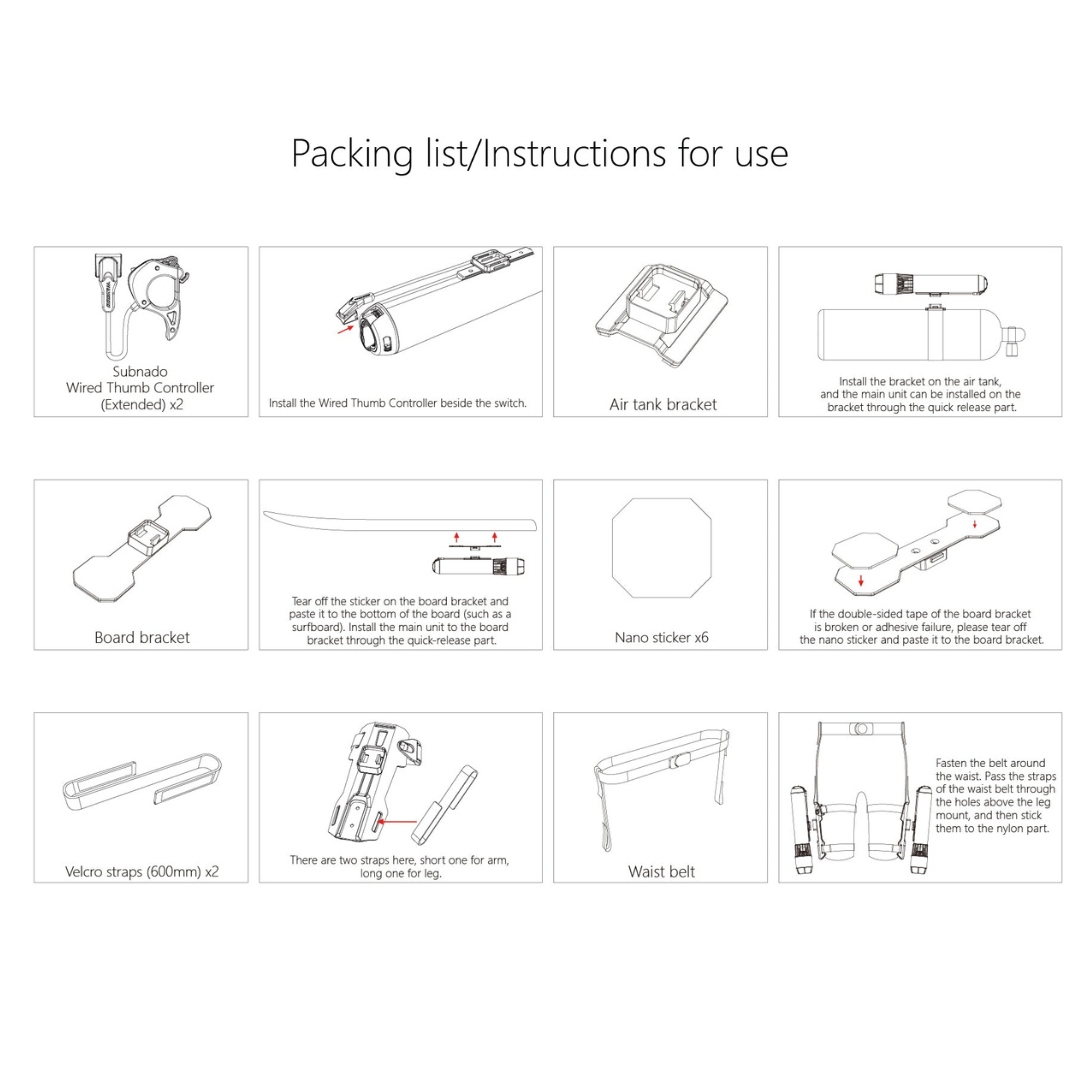 Packing list/Instructions for use

Subnado
Wired Thumb Controller
(Extended) x2

Install the Wired Thumb Controller beside the switch.

Air tank bracket

Install the bracket on the air tank, and the main unit can be installed on the bracket through the quick release part.

Board bracket

Tear off the sticker on the board bracket and paste it to the bottom of the board (such as a surfboard). Install the main unit to the board bracket through the quick-release part.

Nano sticker x6

If the double-sided tape of the board bracket is broken or adhesive failure, please tear off the nano sticker and paste it to the board bracket.

Velcro straps (600mm) x2

There are two straps here, short one for arm, long one for leg.

Waist belt

Fasten the belt around the waist. Pass the straps of the waist belt through the holes above the leg mount, and then stick them to the nylon part.